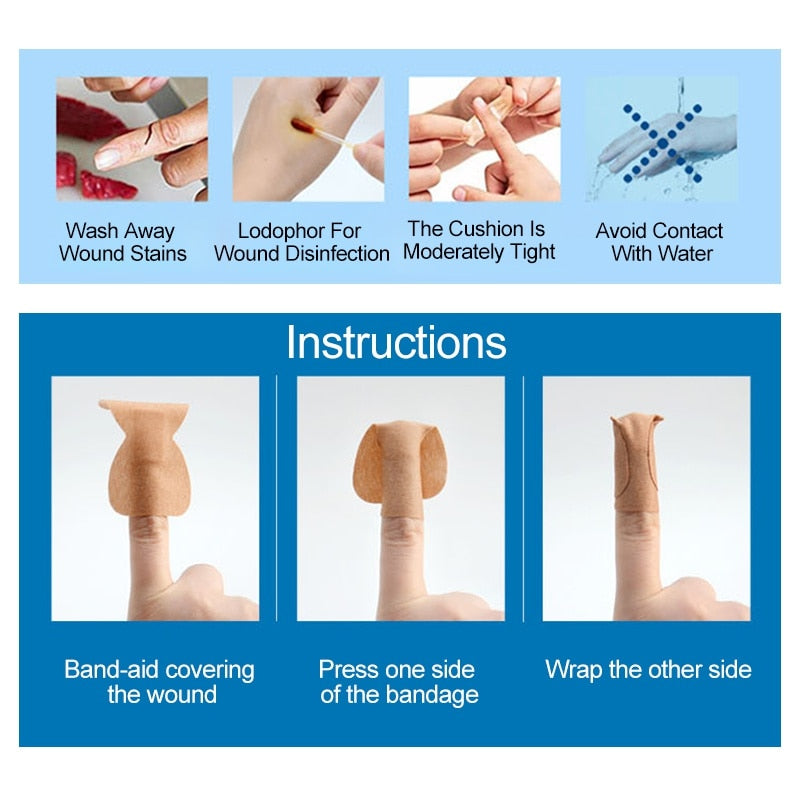 Wash Away Wound Stains

Lodophor For Wound Disinfection

The Cushion Is Moderately Tight

Avoid Contact With Water

Instructions

Band-aid covering the wound

Press one side of the bandage

Wrap the other side