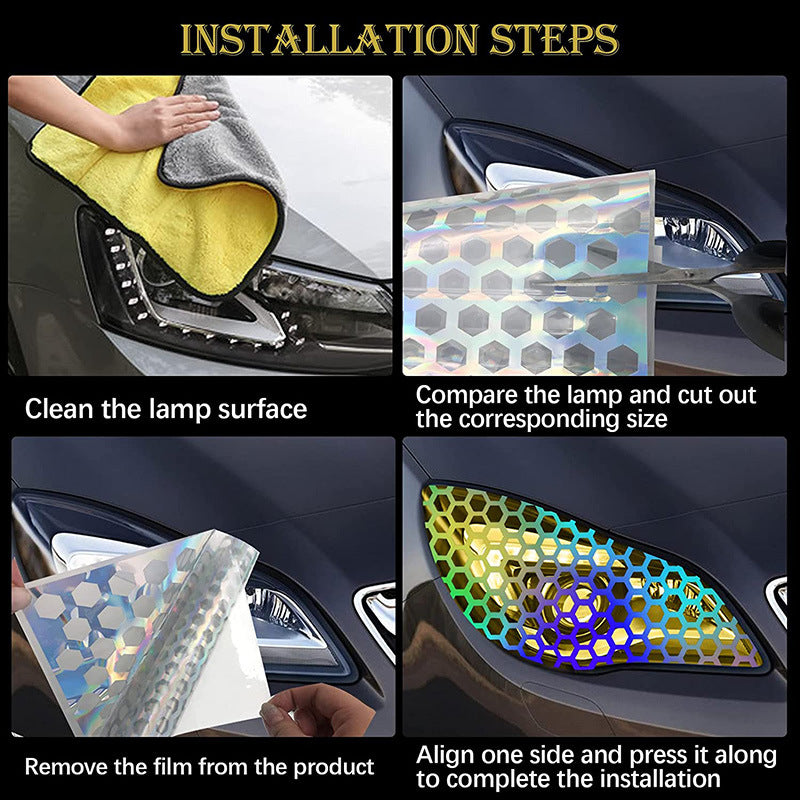 INSTALLATION STEPS

Clean the lamp surface

Compare the lamp and cut out the corresponding size

Remove the film from the product

Align one side and press it along to complete the installation